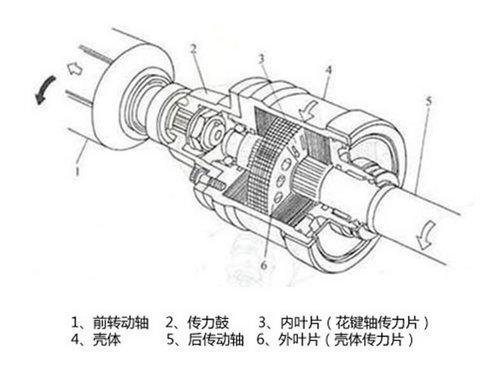 2
3
4
5
1
6

1、前转动轴　2、传力鼓　3、内叶片（花键轴传力片）
4、壳体　5、后传动轴　6、外叶片（壳体传力片）